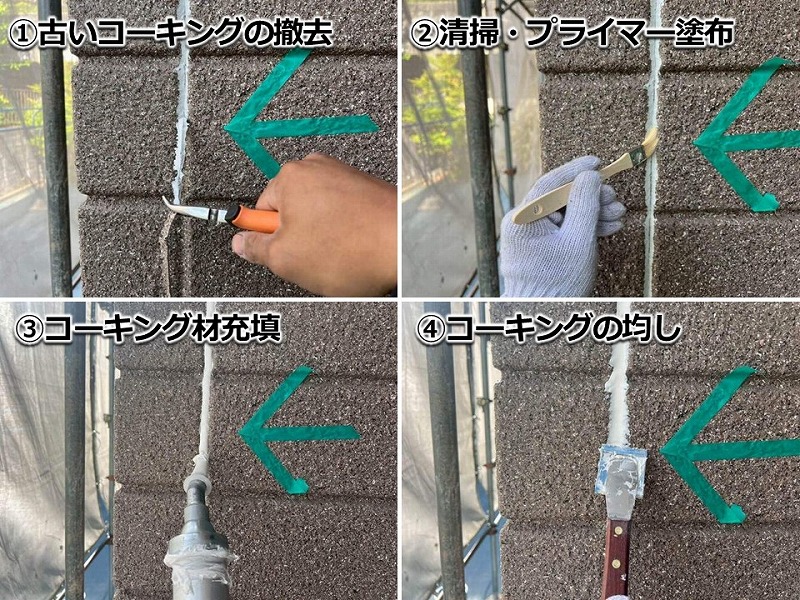 ①古いコーキングの撤去

②清掃・プライマー塗布

③コーキング材充填

④コーキングの均し