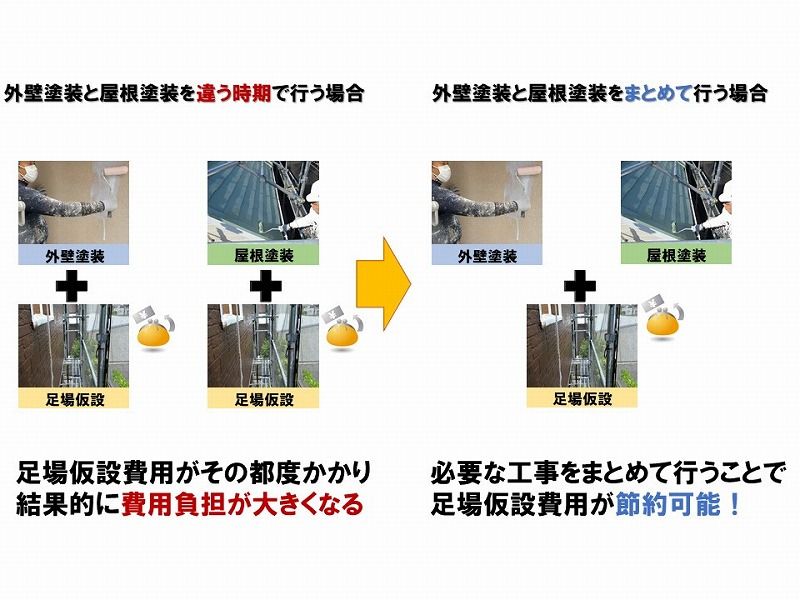 外壁塗装と屋根塗装を違う時期で行う場合

外壁塗装

屋根塗装

足場仮設

足場仮設

足場仮設費用がその都度かかり
結果的に費用負担が大きくなる

外壁塗装と屋根塗装をまとめて行う場合

外壁塗装

屋根塗装

足場仮設

必要な工事をまとめて行うことで
足場仮設費用が節約可能！