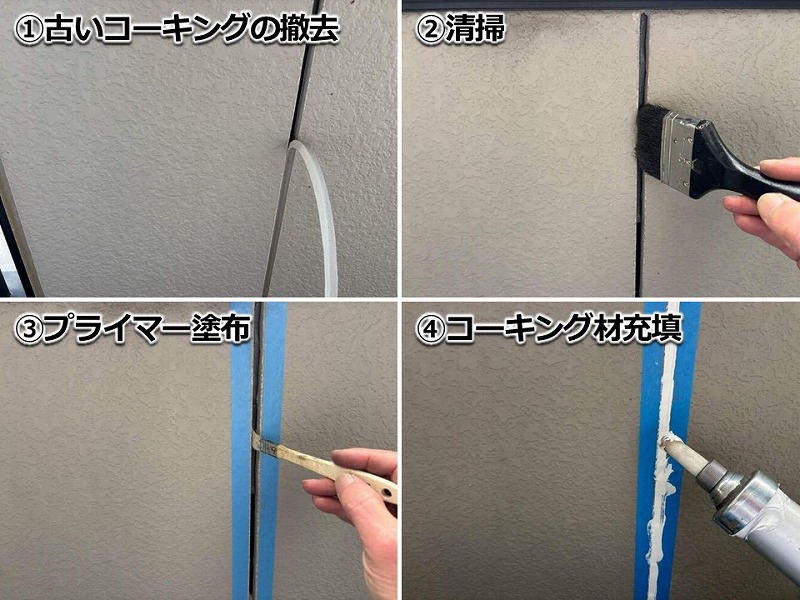 ①古いコーキングの撤去

②清掃

③プライマー塗布

④コーキング材充填