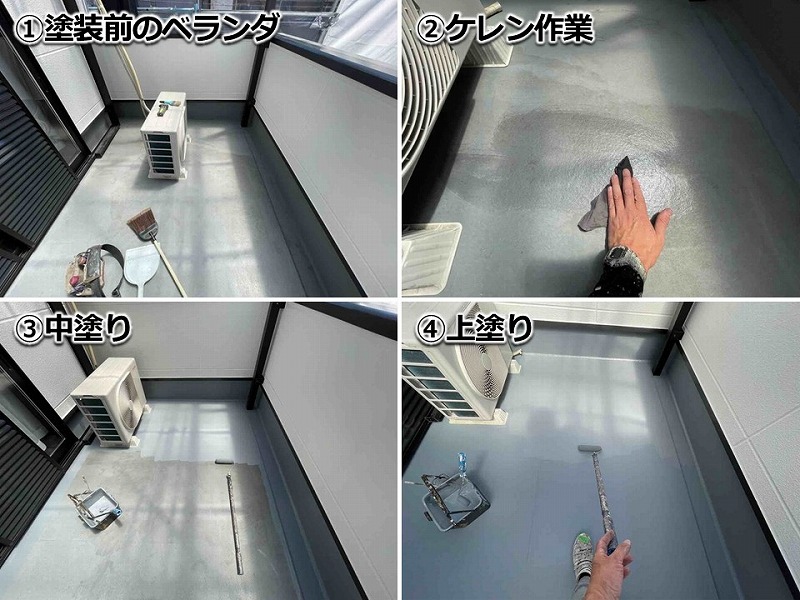 ①塗装前のベランダ

②ケレン作業

③中塗り

④上塗り